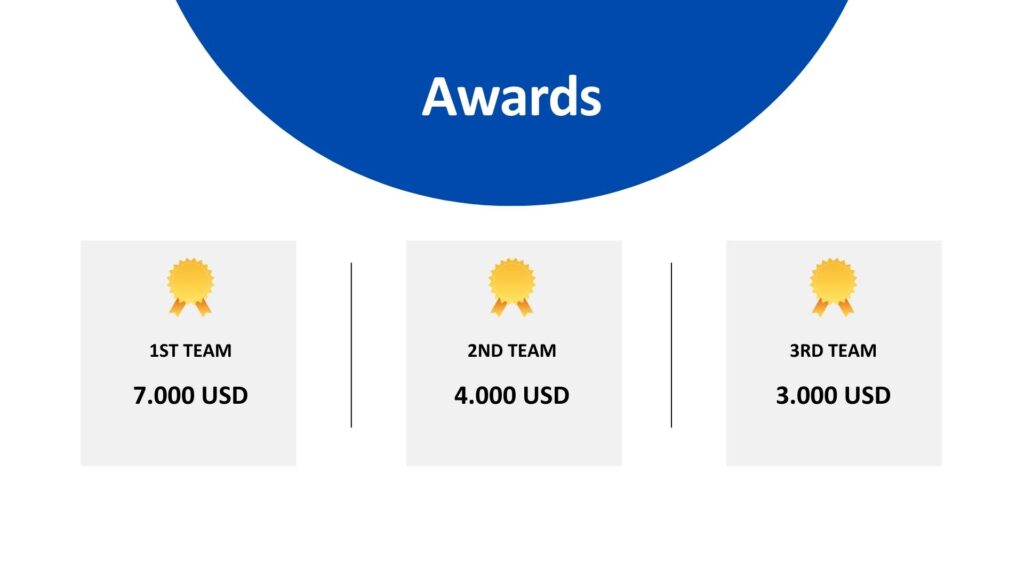 Awards

1ST TEAM

7.000 USD

2ND TEAM

4.000 USD

3RD TEAM

3.000 USD